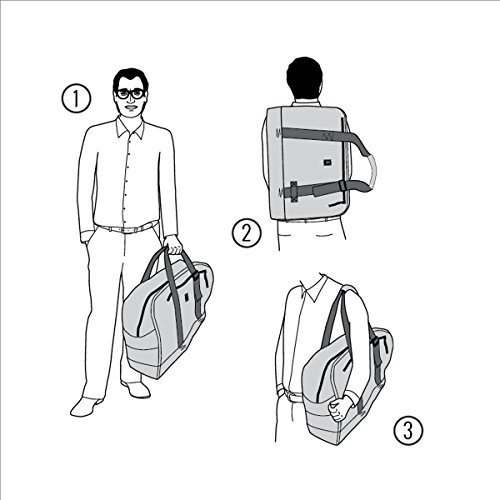 ①

②

③