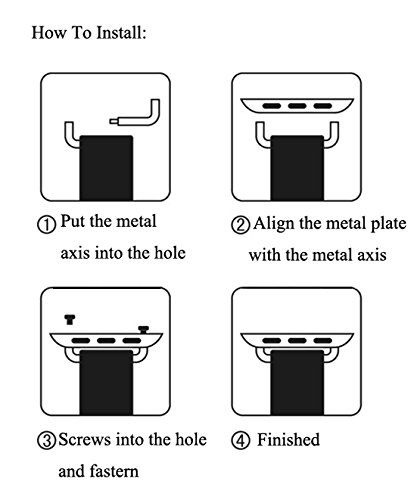 How To Install:

① Put the metal axis into the hole

② Align the metal plate with the metal axis

③ Screws into the hole and fastern

④ Finished