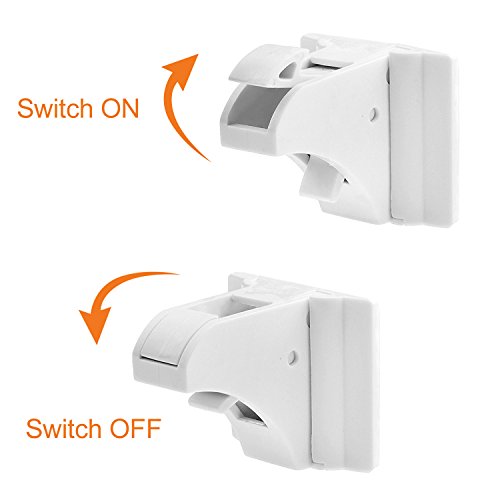 Switch ON

Switch OFF