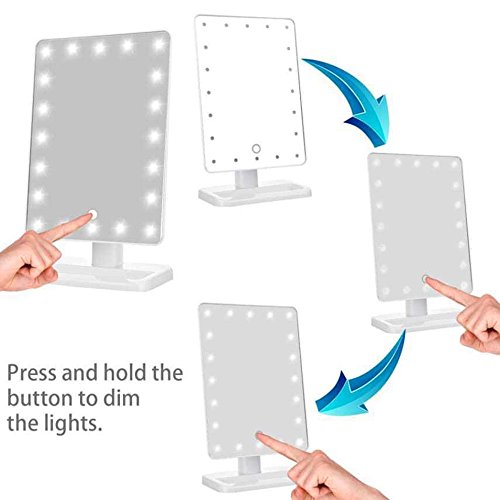 Press and hold the button to dim the lights.