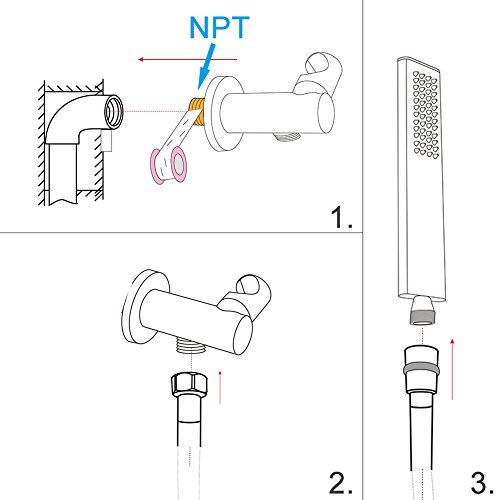 NPT

1.

2.

3.