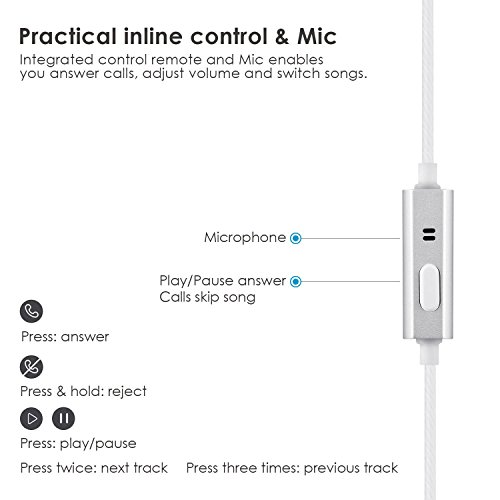 Practical inline control & Mic
Integrated control remote and Mic enables you answer calls, adjust volume and switch songs.

Microphone

Play/Pause answer
Calls skip song

Press: answer

Press & hold: reject

Press: play/pause

Press twice: next track

Press three times: previous track