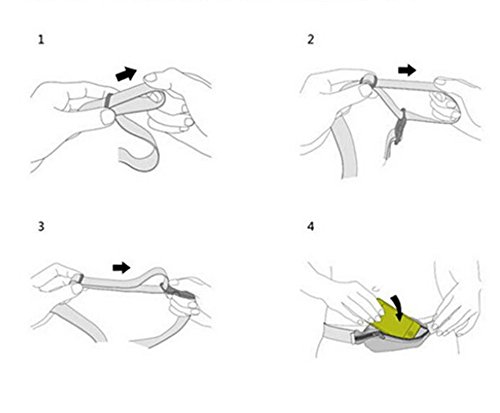 1

2

3

4