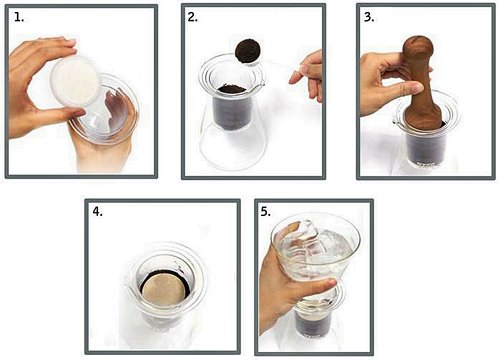 1.

2.

3.

4.

5.