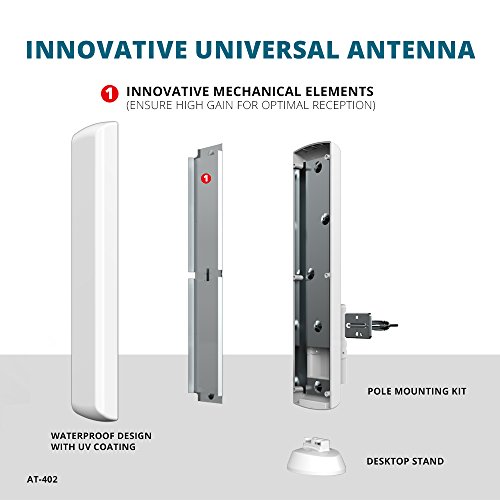 INNOVATIVE UNIVERSAL ANTENNA

1 INNOVATIVE MECHANICAL ELEMENTS
(ENSURE HIGH GAIN FOR OPTIMAL RECEPTION)

1

POLE MOUNTING KIT

WATERPROOF DESIGN WITH UV COATING

DESKTOP STAND

AT-402