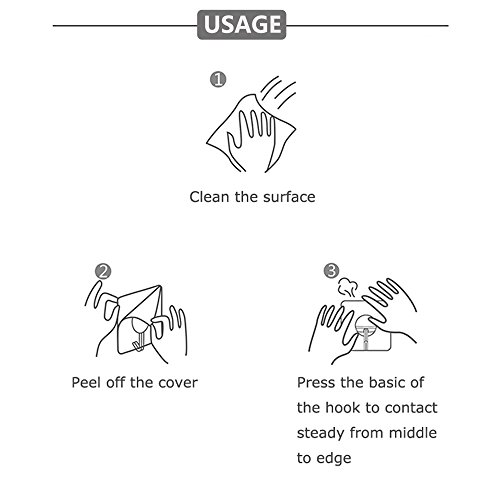 USAGE

1

Clean the surface

2

Peel off the cover

3

Press the basic of the hook to contact steady from middle to edge