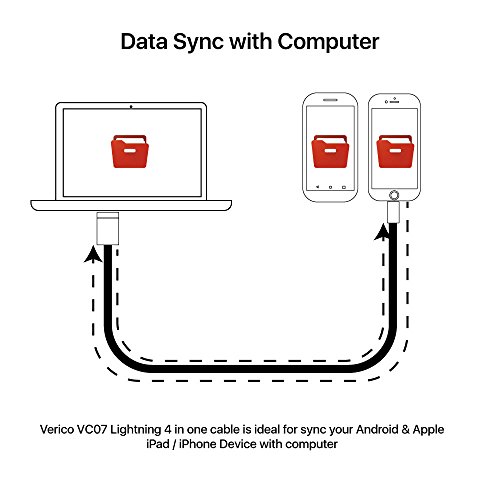 Data Sync with Computer

Verico VC07 Lightning 4 in one cable is ideal for sync your Android & Apple iPad / iPhone Device with computer