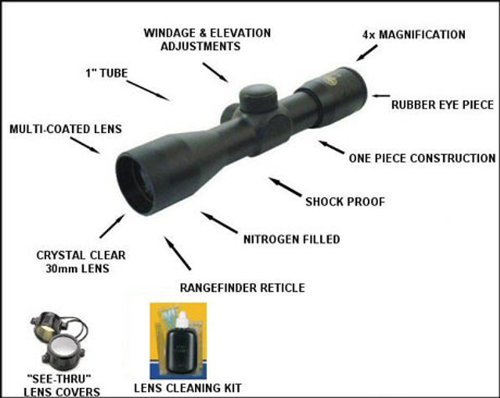 WINDAGE & ELEVATION ADJUSTMENTS

4x MAGNIFICATION

1" TUBE

RUBBER EYE PIECE

MULTI-COATED LENS

ONE PIECE CONSTRUCTION

SHOCK PROOF

NITROGEN FILLED

CRYSTAL CLEAR 30mm LENS

RANGEFINDER RETICLE

"SEE-THRU" LENS COVERS

LENS CLEANING KIT