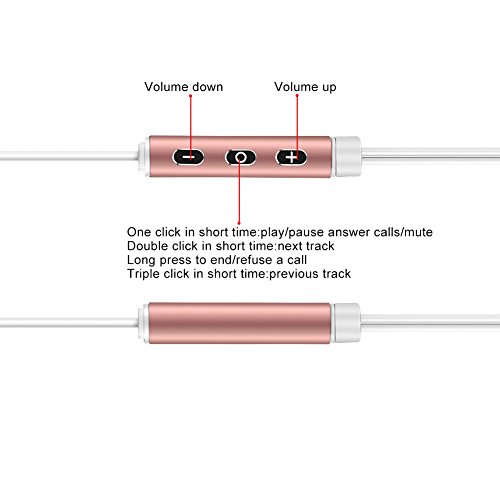 Volume down

Volume up

One click in short time:play/pause answer calls/mute
Double click in short time:next track
Long press to end/refuse a call
Triple click in short time:previous track