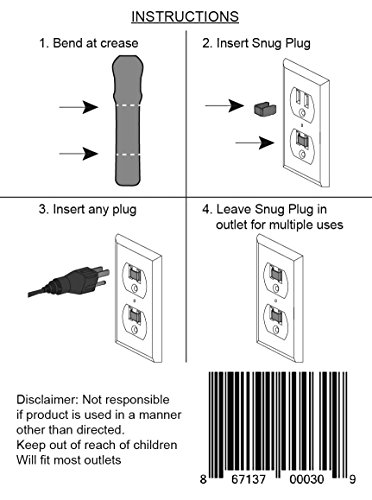 INSTRUCTIONS

1. Bend at crease

2. Insert Snug Plug

3. Insert any plug

4. Leave Snug Plug in outlet for multiple uses

Disclaimer: Not responsible if product is used in a manner other than directed.
Keep out of reach of children
Will fit most outlets

8 67137 00030 9