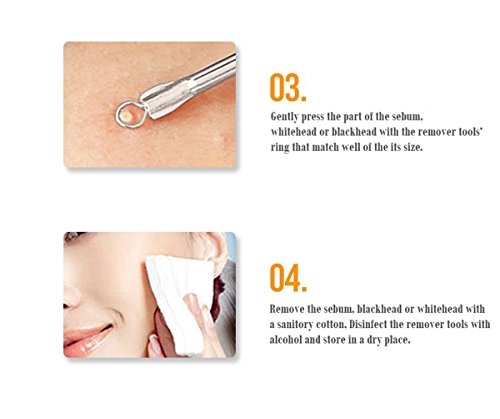 03.

Gently press the part of the sebum, whitehead or blackhead with the remover tools' ring that match well of the its size.

04.

Remove the sebum, blackhead or whitehead with a sanitory cotton, Disinfect the remover tools with alcohol and store in a dry place.