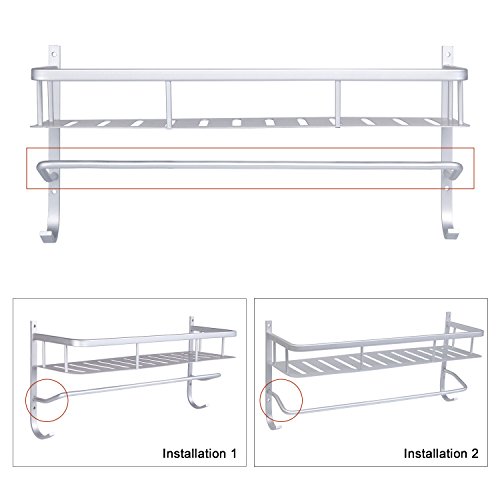 Installation 1

Installation 2