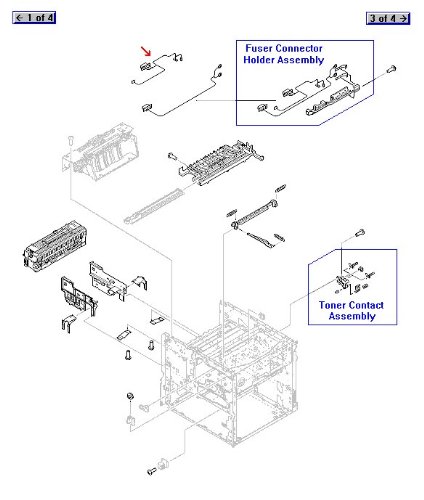 ← 1 of 4

3 of 4 →

Fuser Connector Holder Assembly

Toner Contact Assembly