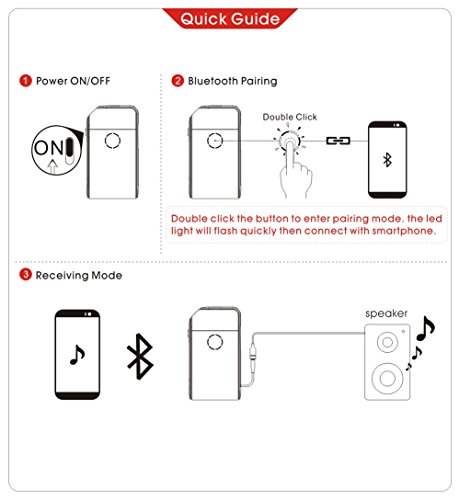 Quick Guide

1 Power ON/OFF

ON

2 Bluetooth Pairing

Double Click

Double click the button to enter pairing mode. the led light will flash quickly then connect with smartphone.

3 Receiving Mode

speaker