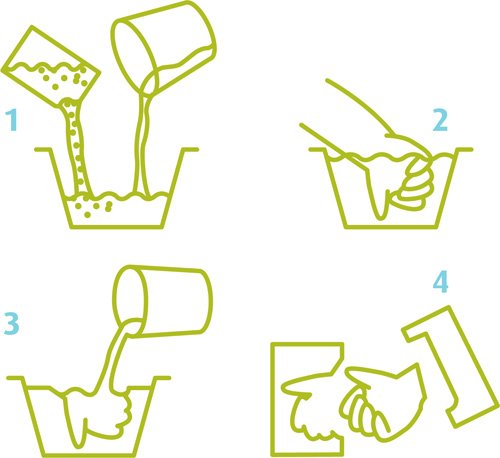 1
2
3
4