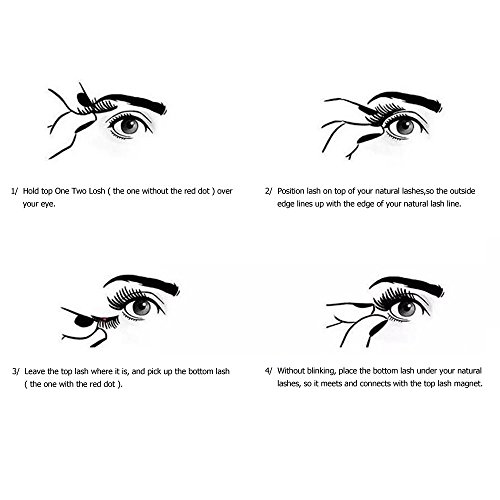 1/ Hold top One Two Losh ( the one without the red dot ) over your eye.

2/ Position lash on top of your natural lashes,so the outside edge lines up with the edge of your natural lash line.

3/ Leave the top lash where it is, and pick up the bottom lash ( the one with the red dot ).

4/ Without blinking, place the bottom lash under your natural lashes, so it meets and connects with the top lash magnet.