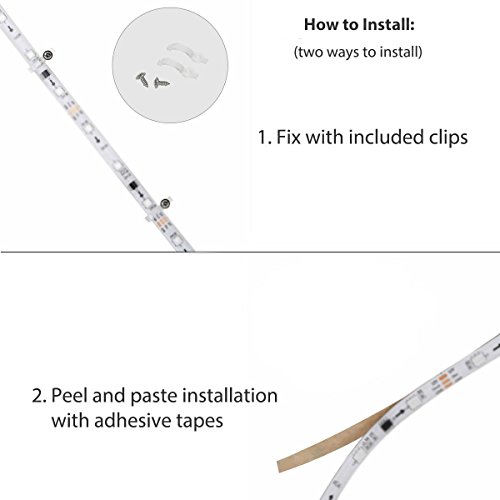 How to Install:
(two ways to install)

1. Fix with included clips

2. Peel and paste installation with adhesive tapes