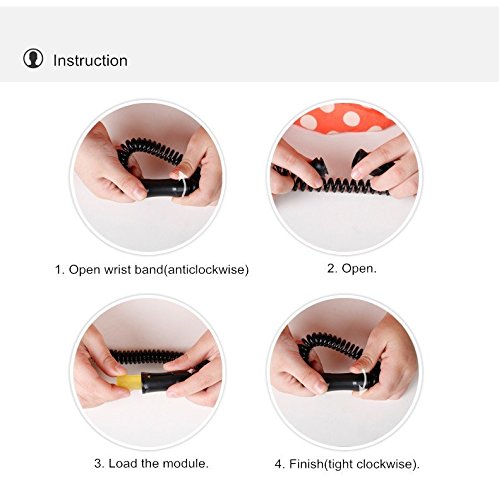 Instruction

1. Open wrist band(anticlockwise)

2. Open.

3. Load the module.

4. Finish(tight clockwise).