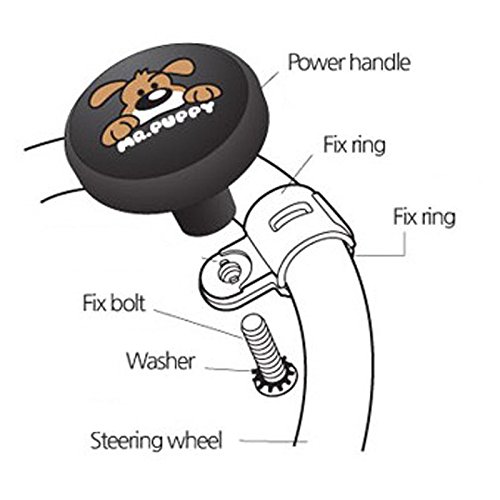 MR.PUPPY

Power handle

Fix ring

Fix ring

Fix bolt

Washer

Steering wheel