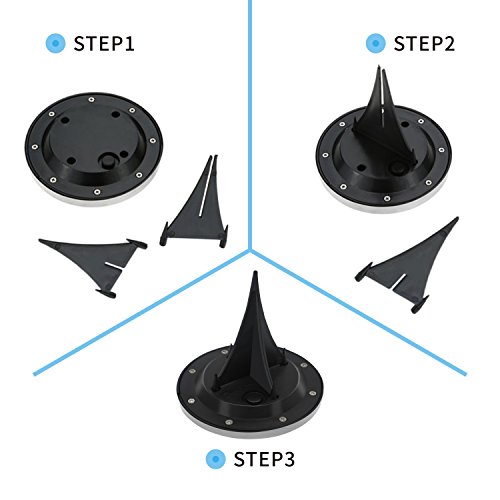 STEP1

STEP2

STEP3