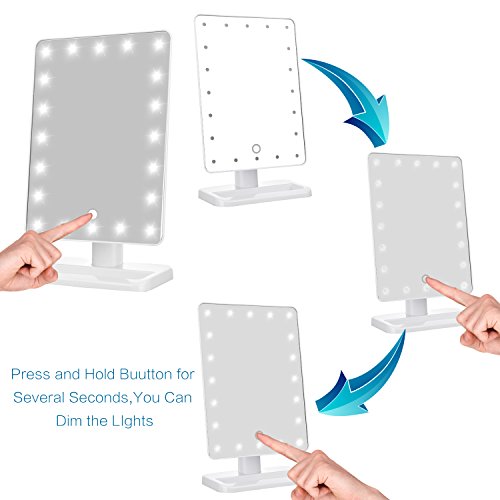 Press and Hold Buutton for Several Seconds,You Can Dim the LIghts