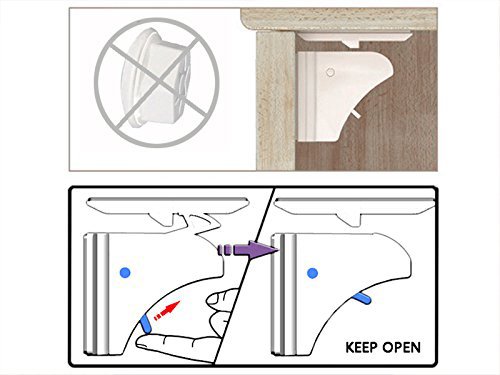 KEEP OPEN