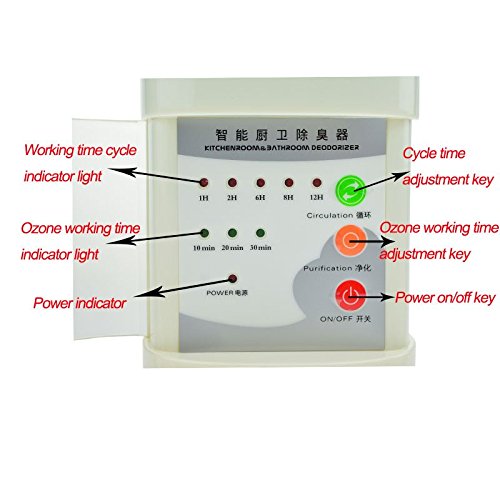 智能厨卫除臭器
KITCHENROOM&BATHROOM DEODORIZER

Working time cycle indicator light

1H 2H 6H 8H 12H

Cycle time adjustment key

Circulation 循环

Ozone working time indicator light

10 min 20 min 30 min

Ozone working time adjustment key

Purification 净化

Power indicator

POWER 电源

Power on/off key

ON/OFF 开关