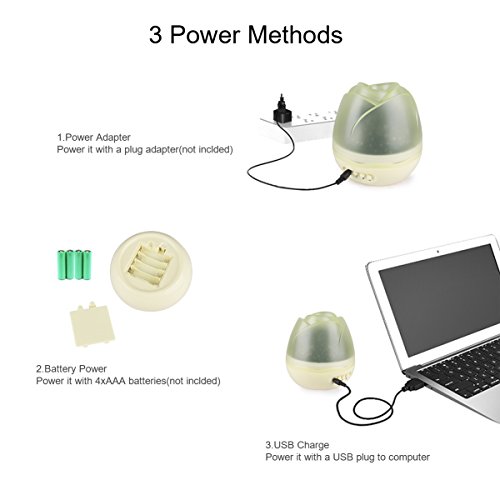 3 Power Methods

1.Power Adapter
Power it with a plug adapter(not inclded)

2.Battery Power
Power it with 4xAAA batteries(not inclded)

3.USB Charge
Power it with a USB plug to computer