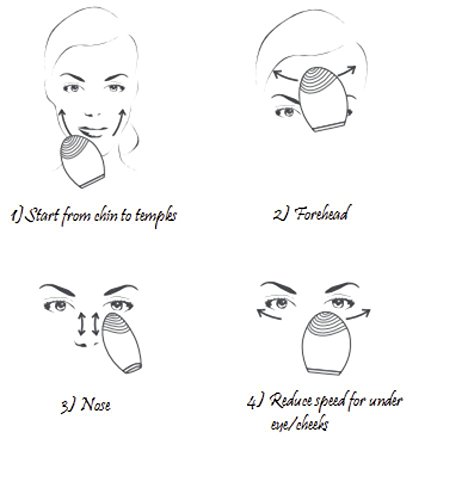 1) Start from chin to temples

2) Forehead

3) Nose

4) Reduce speed for under eye/cheeks