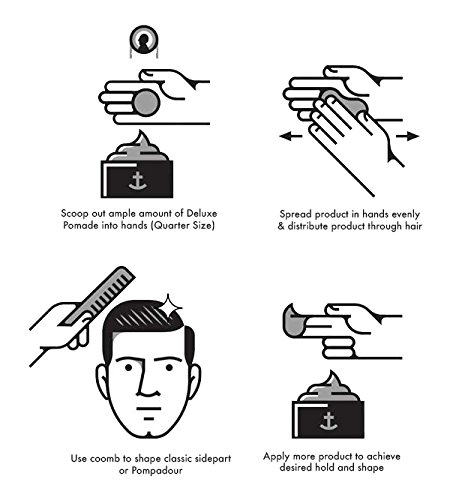 Scoop out ample amount of Deluxe Pomade into hands (Quarter Size)

Spread product in hands evenly & distribute product through hair

Use coomb to shape classic sidepart or Pompadour

Apply more product to achieve desired hold and shape