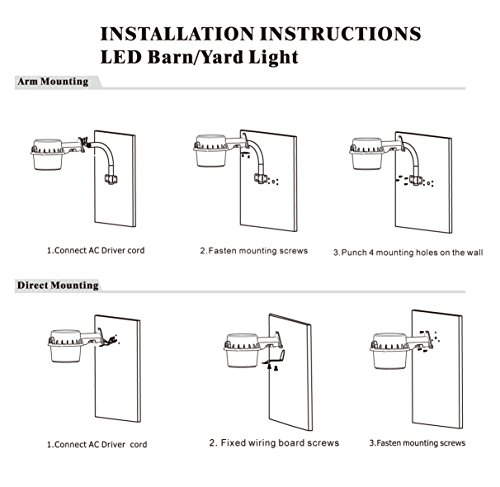 INSTALLATION INSTRUCTIONS
LED Barn/Yard Light

Arm Mounting

1.Connect AC Driver cord

2.Fasten mounting screws

3.Punch 4 mounting holes on the wall

Direct Mounting

1.Connect AC Driver cord

2. Fixed wiring board screws

3.Fasten mounting screws