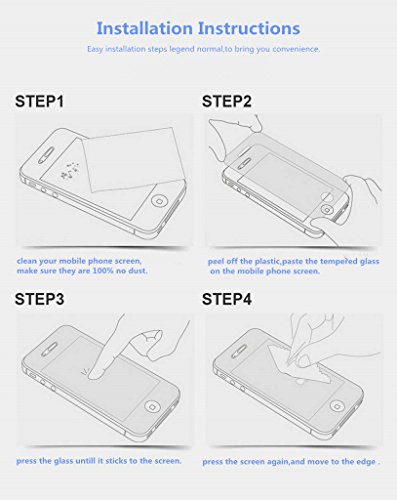 Installation Instructions

Easy installation steps legend normal,to bring you convenience.

STEP1

clean your mobile phone screen, make sure they are 100% no dust.

STEP2

peel off the plastic,paste the tempered glass on the mobile phone screen.

STEP3

press the glass untill it sticks to the screen.

STEP4

press the screen again,and move to the edge .