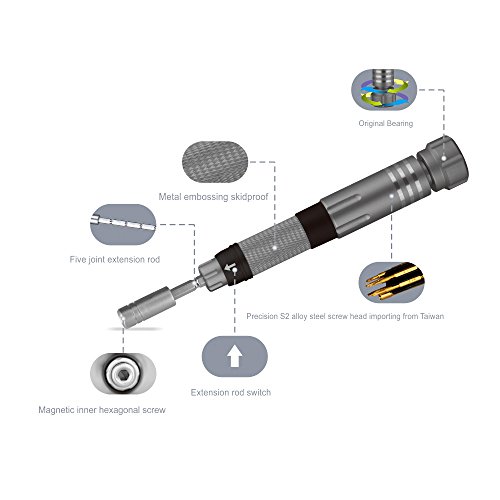 Original Bearing

Metal embossing skidproof

Five joint extension rod

Precision S2 alloy steel screw head importing from Taiwan

Extension rod switch

Magnetic inner hexagonal screw