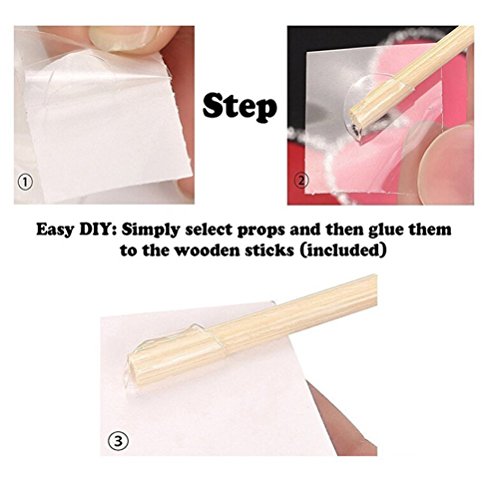 ①

Step

②

Easy DIY: Simply select props and then glue them to the wooden sticks (included)

③