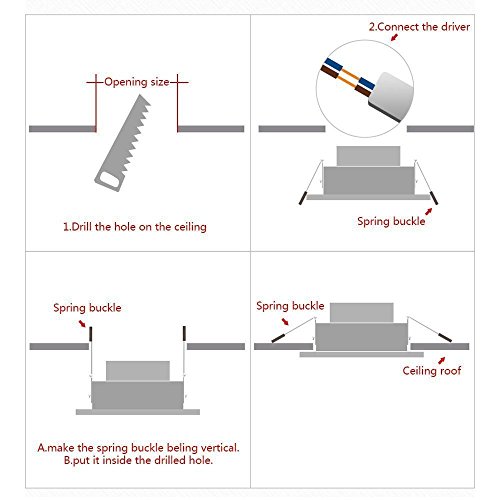 Opening size

1.Drill the hole on the ceiling

2.Connect the driver

Spring buckle

Spring buckle

A.make the spring buckle beling vertical.
B.put it inside the drilled hole.

Spring buckle

Ceiling roof