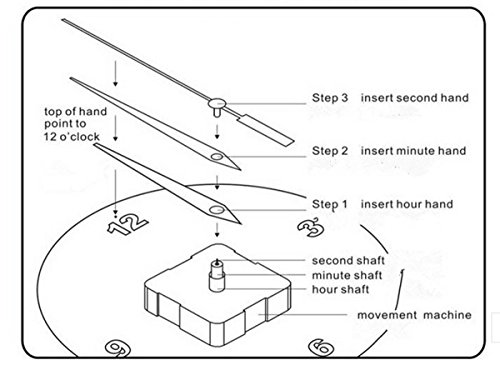 top of hand point to 12 o'clock

Step 3 insert second hand

Step 2 insert minute hand

Step 1 insert hour hand

12

3

second shaft

minute shaft

hour shaft

movement machine

9

6