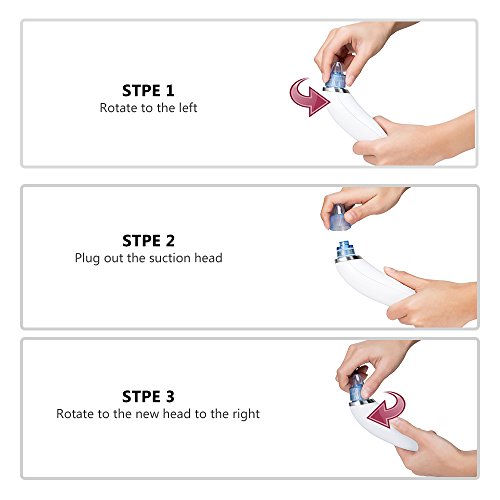 STPE 1
Rotate to the left

STPE 2
Plug out the suction head

STPE 3
Rotate to the new head to the right