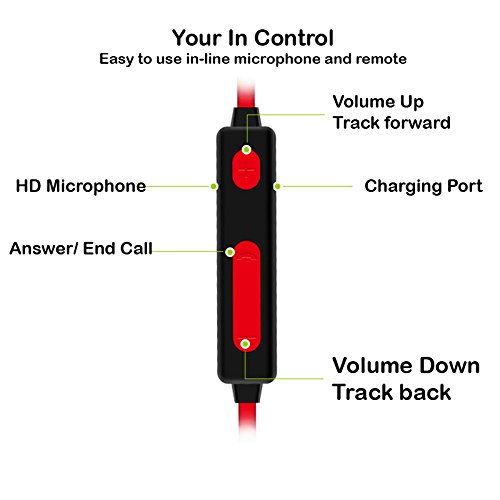 Your In Control
Easy to use in-line microphone and remote

Volume Up
Track forward

HD Microphone

Charging Port

Answer/ End Call

Volume Down
Track back