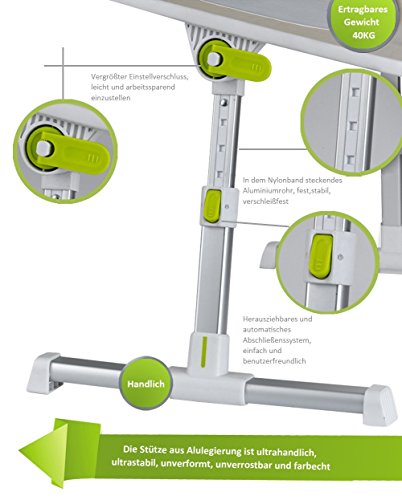 Ertragbares Gewicht 40KG

Vergrößter Einstellverschluss, leicht und arbeitssparend einzustellen

In dem Nylonband steckendes Aluminiumrohr, fest,stabil, verschleißfest

Herausziehbares und automatisches Abschließenssystem, einfach und benutzerfreundlich

Handlich

Die Stütze aus Alulegierung ist ultrahandlich, ultrastabil, unverformt, unverrostbar und farbecht