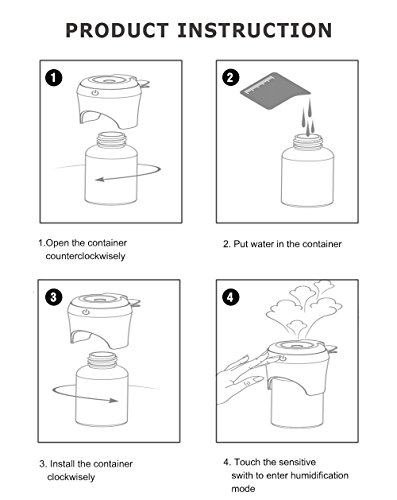 PRODUCT INSTRUCTION

1

2

1.Open the container counterclockwisely

2. Put water in the container

3

4

3. Install the container clockwisely

4. Touch the sensitive swith to enter humidification mode