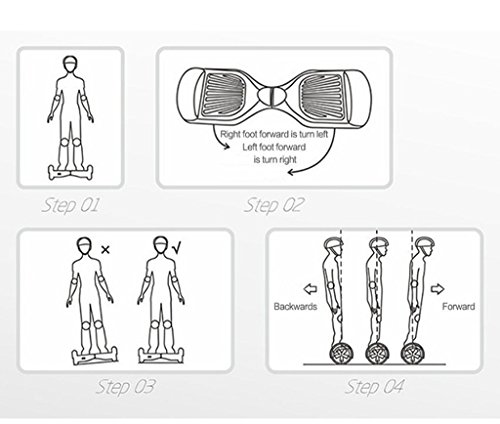 Step 01

Right foot forward is turn left
Left foot forward
is turn right

Step 02

×

√

Step 03

Backwards

Forward

Step 04