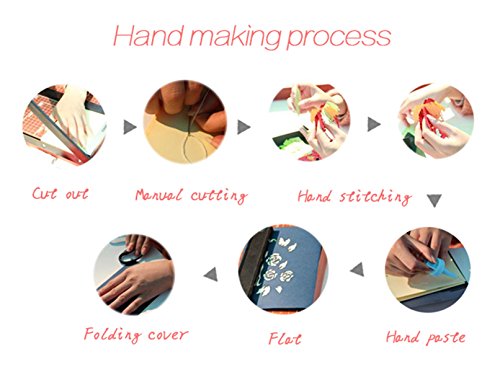 Hand making process

Cut out

Manual cutting

Hand stitching

Hand paste

Flat

Folding cover