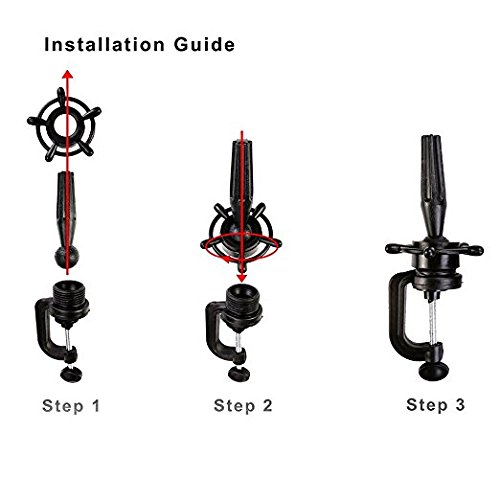 Installation Guide

Step 1

Step 2

Step 3