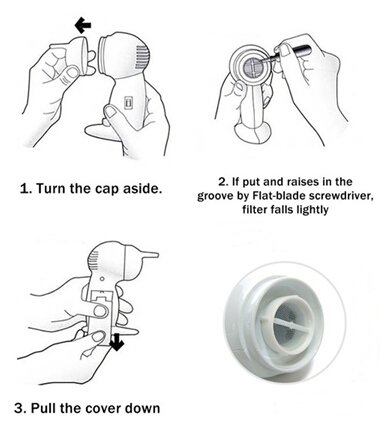 1. Turn the cap aside.

2. If put and raises in the groove by Flat-blade screwdriver, filter falls lightly

3. Pull the cover down