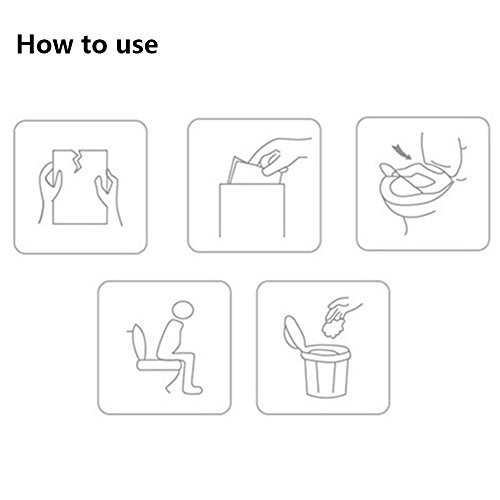 How to use