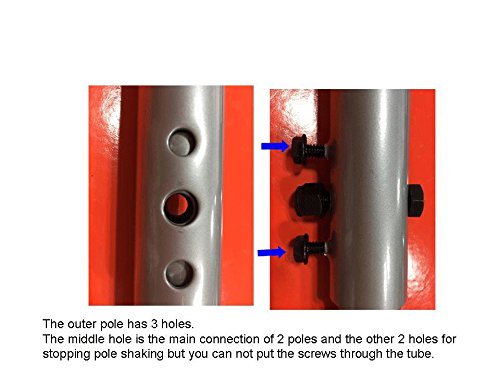 The outer pole has 3 holes.
The middle hole is the main connection of 2 poles and the other 2 holes for stopping pole shaking but you can not put the screws through the tube.