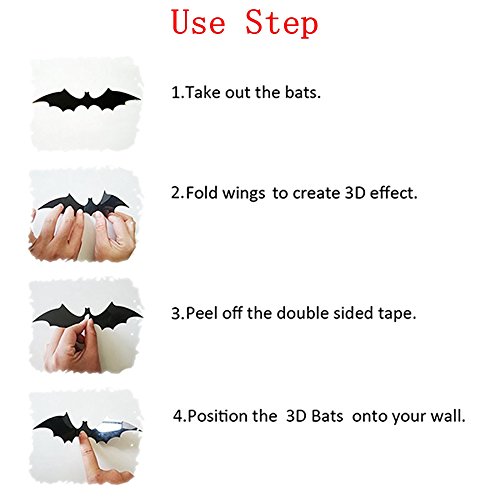 Use Step

1.Take out the bats.

2.Fold wings to create 3D effect.

3.Peel off the double sided tape.

4.Position the 3D Bats onto your wall.