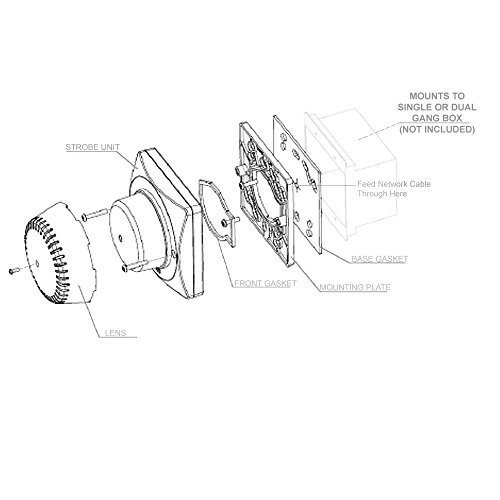 MOUNTS TO
SINGLE OR DUAL
GANG BOX
(NOT INCLUDED)

STROBE UNIT

Feed Network Cable
Through Here

BASE GASKET

FRONT GASKET

MOUNTING PLATE

LENS