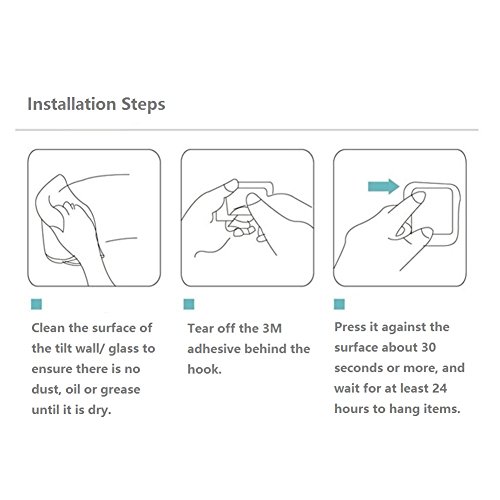 Installation Steps

Clean the surface of the tilt wall/ glass to ensure there is no dust, oil or grease until it is dry.

Tear off the 3M adhesive behind the hook.

Press it against the surface about 30 seconds or more, and wait for at least 24 hours to hang items.