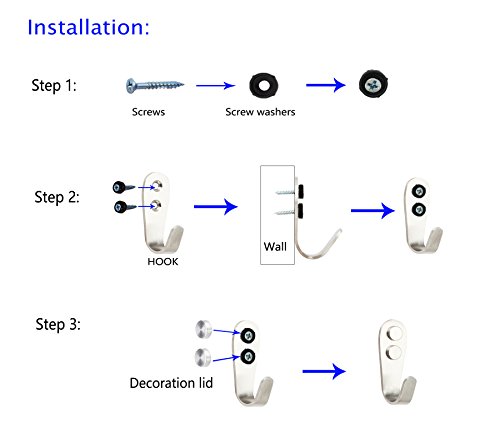 Installation:

Step 1:

Screws

Screw washers

Step 2:

HOOK

Wall

Step 3:

Decoration lid